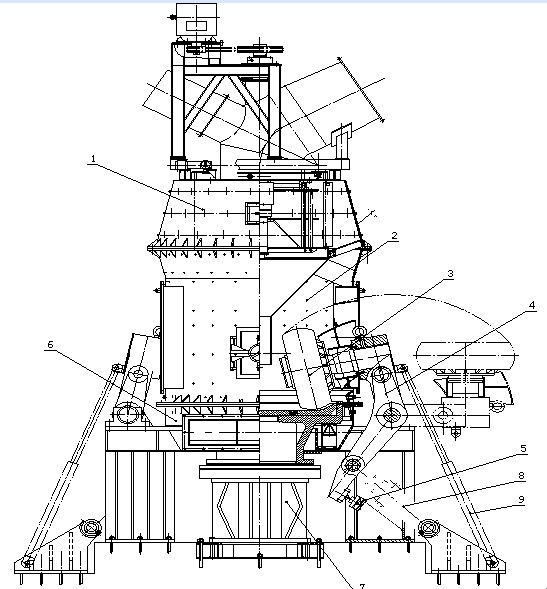 1
2
3
4
6
5
8
9
7